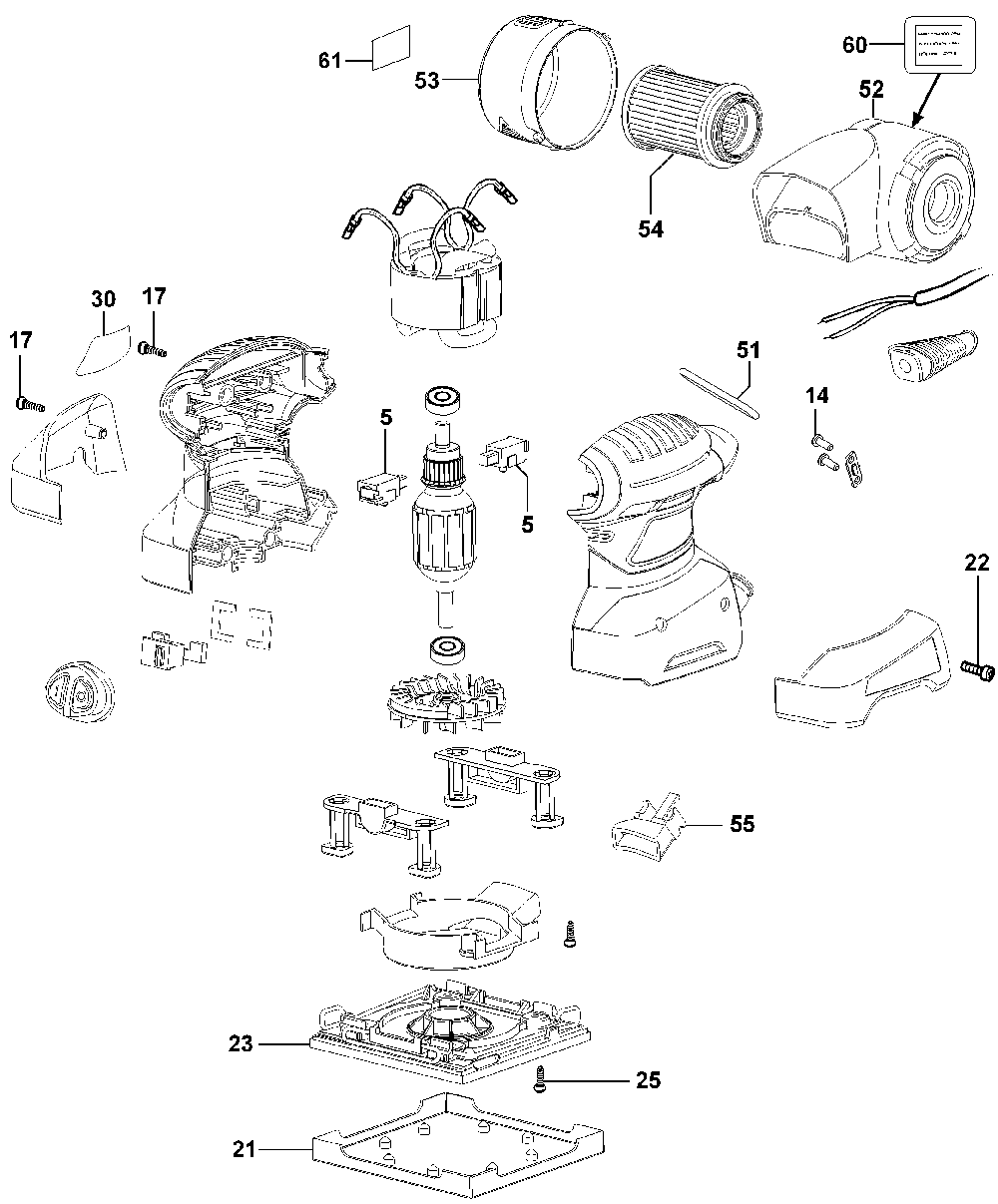 61
53
60
52
54
30
17
17
51
14
5
5
22
55
23
25
21